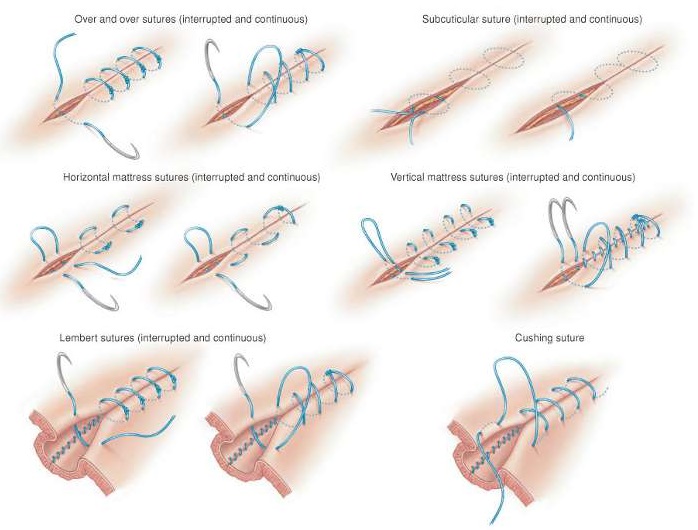 Over and over sutures (interrupted and continuous)

Subcuticular suture (interrupted and continuous)

Horizontal mattress sutures (interrupted and continuous)

Vertical mattress sutures (interrupted and continuous)

Lembert sutures (interrupted and continuous)

Cushing suture